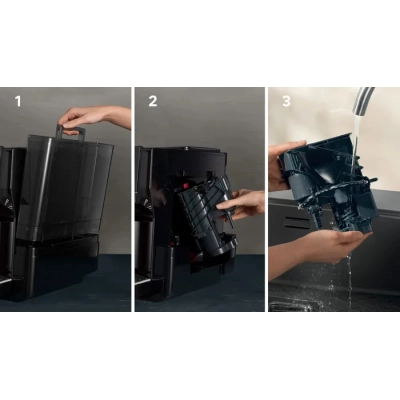 1

2

3